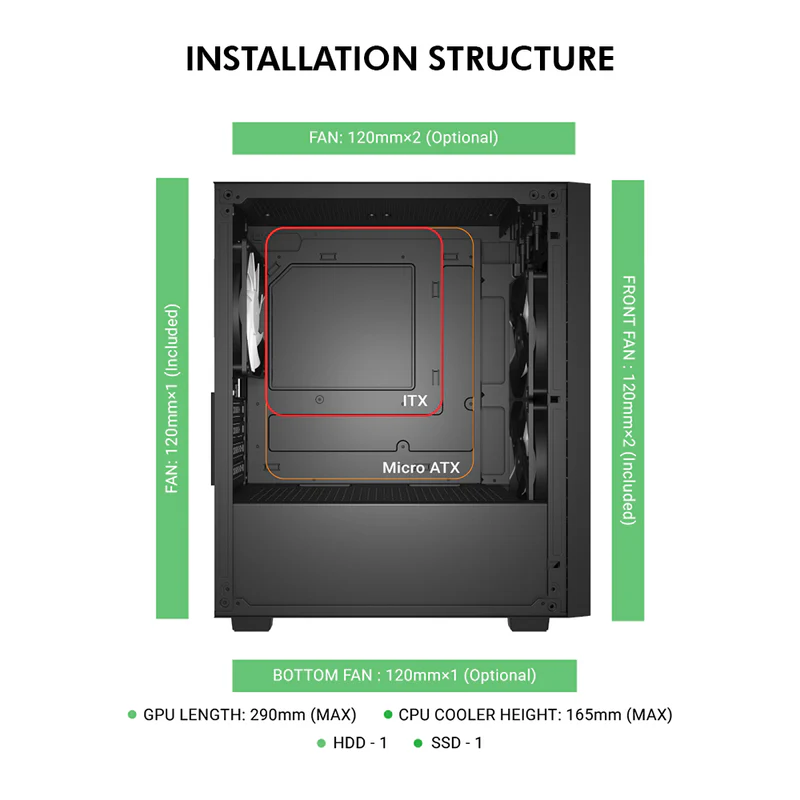 INSTALLATION STRUCTURE

FAN: 120mm×2 (Optional)

FAN: 120mm×1 (Included)

ITX

Micro ATX

FRONT FAN : 120mm×2 (Included)

BOTTOM FAN : 120mm×1 (Optional)

GPU LENGTH: 290mm (MAX)
CPU COOLER HEIGHT: 165mm (MAX)
HDD - 1
SSD - 1